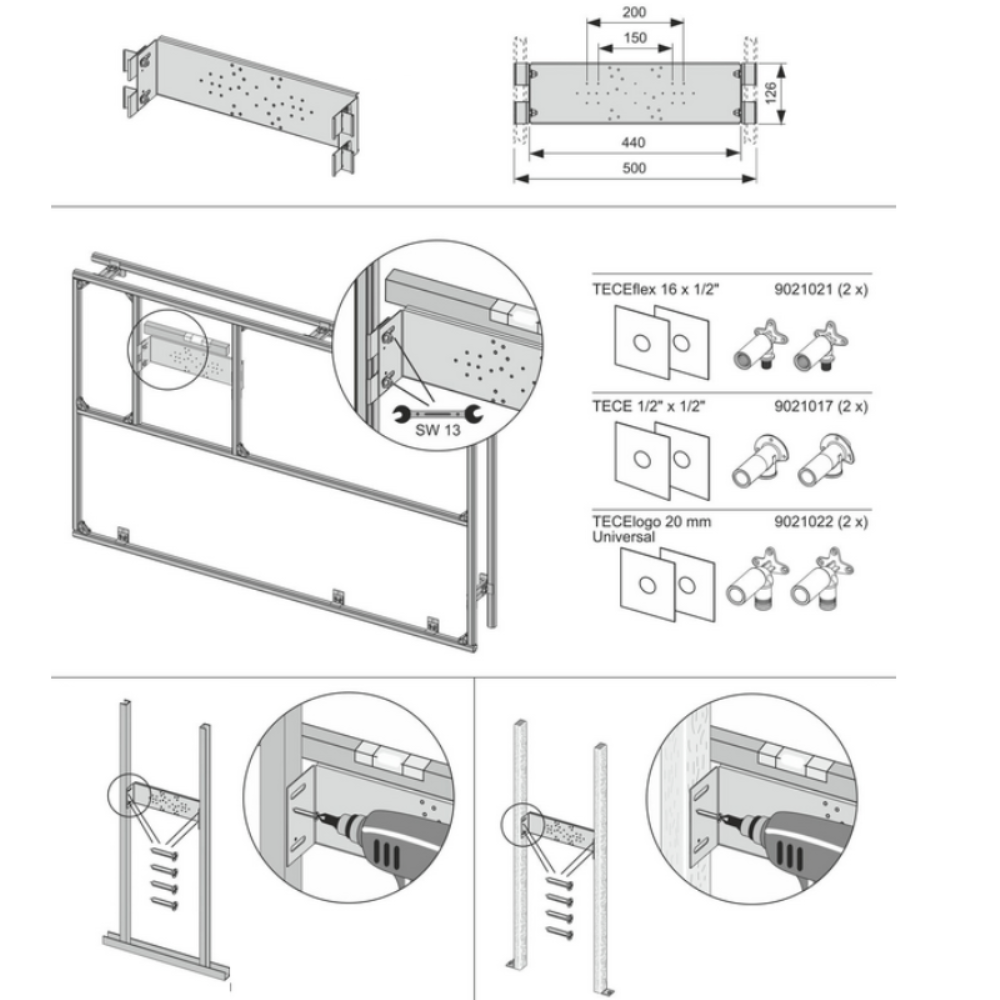 200

150

126

440

500

SW 13

TECEflex 16 x 1/2" 9021021 (2 x)

TECE 1/2" x 1/2" 9021017 (2 x)

TECElogo 20 mm Universal 9021022 (2 x)